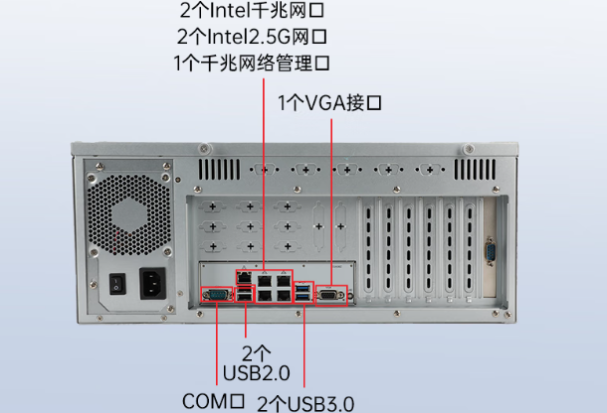 2个Intel千兆网口
2个Intel2.5G网口
1个千兆网络管理口

1个VGA接口

2个
USB2.0

COM口 2个USB3.0