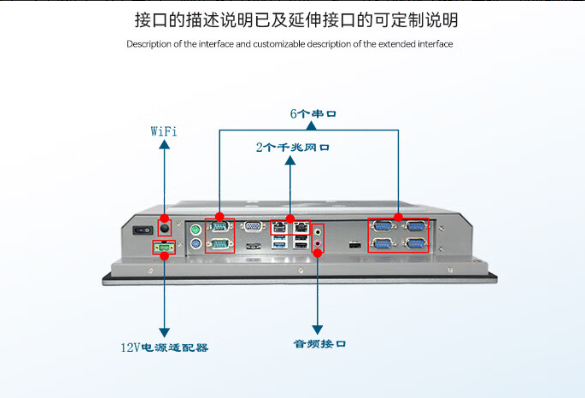 接口的描述说明已及延伸接口的可定制说明

Description of the interface and customizable description of the extended interface

6个串口

WiFi

2个千兆网口

12V电源适配器

音频接口