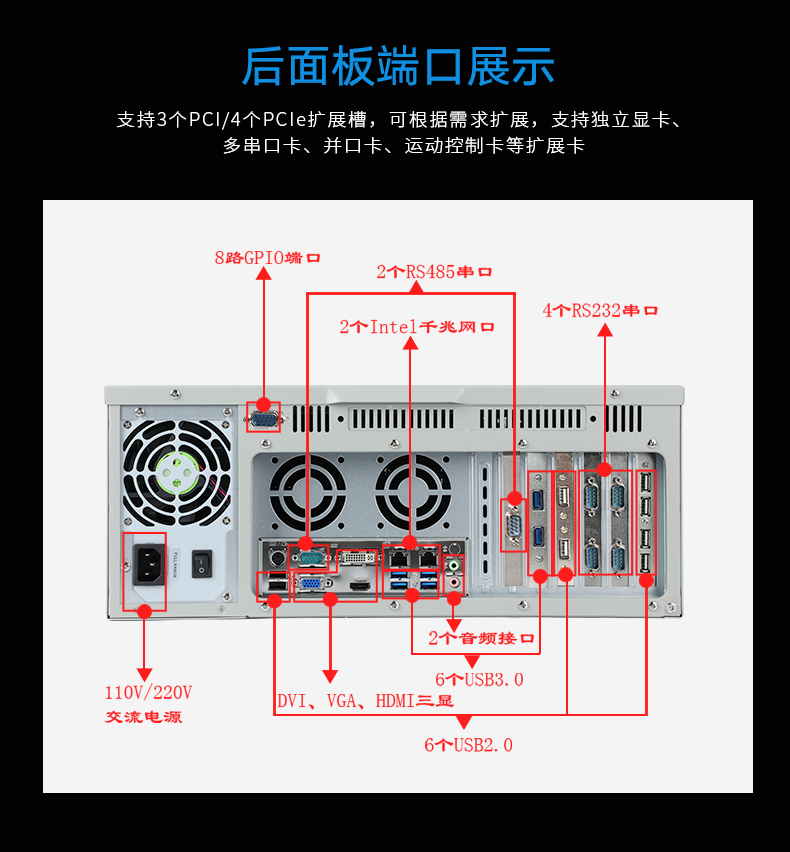 后面板端口展示

支持3个PCI/4个PCIe扩展槽，可根据需求扩展，支持独立显卡、多串口卡、并口卡、运动控制卡等扩展卡

8路GPIO端口

2个RS485串口

2个Intel千兆网口

4个RS232串口

FULL RANGE

2个音频接口

6个USB3.0

110V/220V
交流电源

DVI、VGA、HDMI三显

6个USB2.0